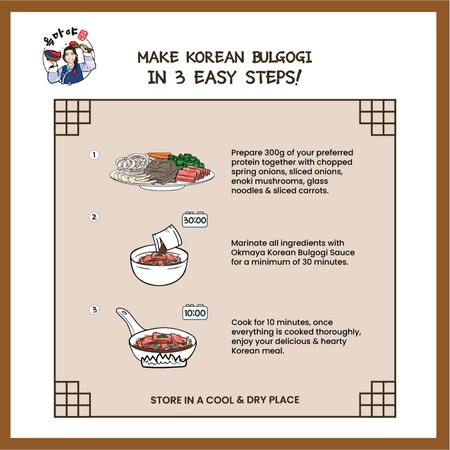 옥마야

MAKE KOREAN BULGOGI IN 3 EASY STEPS!

1

Prepare 300g of your preferred protein together with chopped spring onions, sliced onions, enoki mushrooms, glass noodles & sliced carrots.

2

30:00

Marinate all ingredients with Okmaya Korean Bulgogi Sauce for a minimum of 30 minutes.

3

10:00

Cook for 10 minutes, once everything is cooked thoroughly, enjoy your delicious & hearty Korean meal.

STORE IN A COOL & DRY PLACE